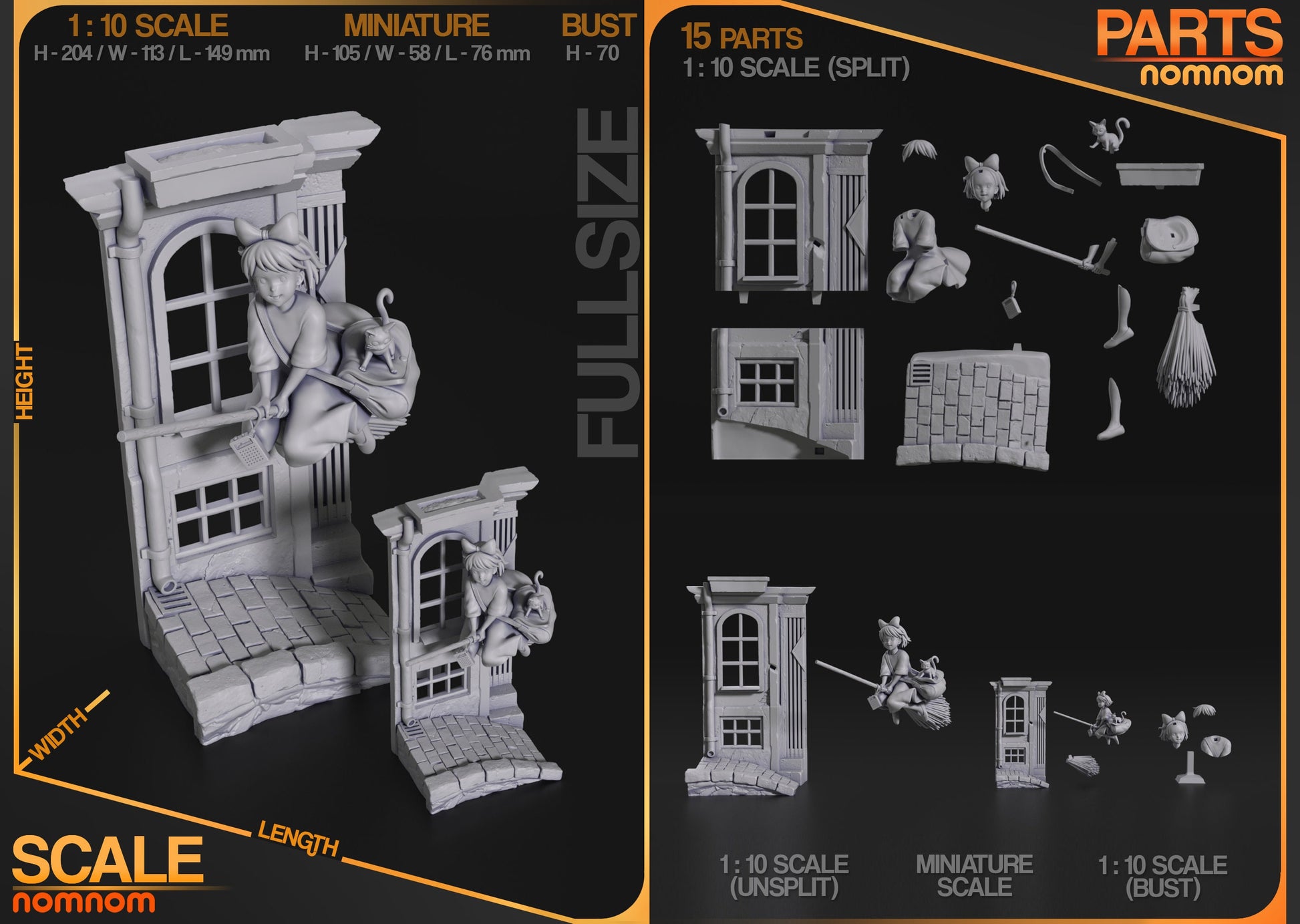 1 : 10 SCALE
H - 204 / W - 113 / L - 149 mm

MINIATURE
H - 105 / W - 58 / L - 76 mm

BUST
H - 70

FULLSIZE

HEIGHT

WIDTH

LENGTH

SCALE
nomnom

15 PARTS
1 : 10 SCALE (SPLIT)

PARTS
nomnom

1 : 10 SCALE
(UNSPLIT)

MINIATURE
SCALE

1 : 10 SCALE
(BUST)