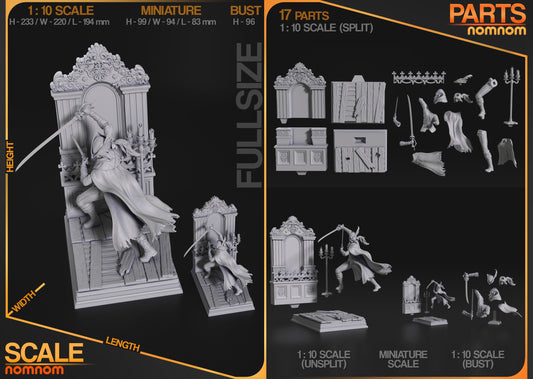 1 : 10 SCALE
H - 233 / W - 220 / L - 194 mm

MINIATURE
H - 99 / W - 94 / L - 83 mm

BUST
H - 96

FULLSIZE

HEIGHT

WIDTH

LENGTH

SCALE
nomnom

17 PARTS
1 : 10 SCALE (SPLIT)

PARTS
nomnom

1 : 10 SCALE
(UNSPLIT)

MINIATURE
SCALE

1 : 10 SCALE
(BUST)