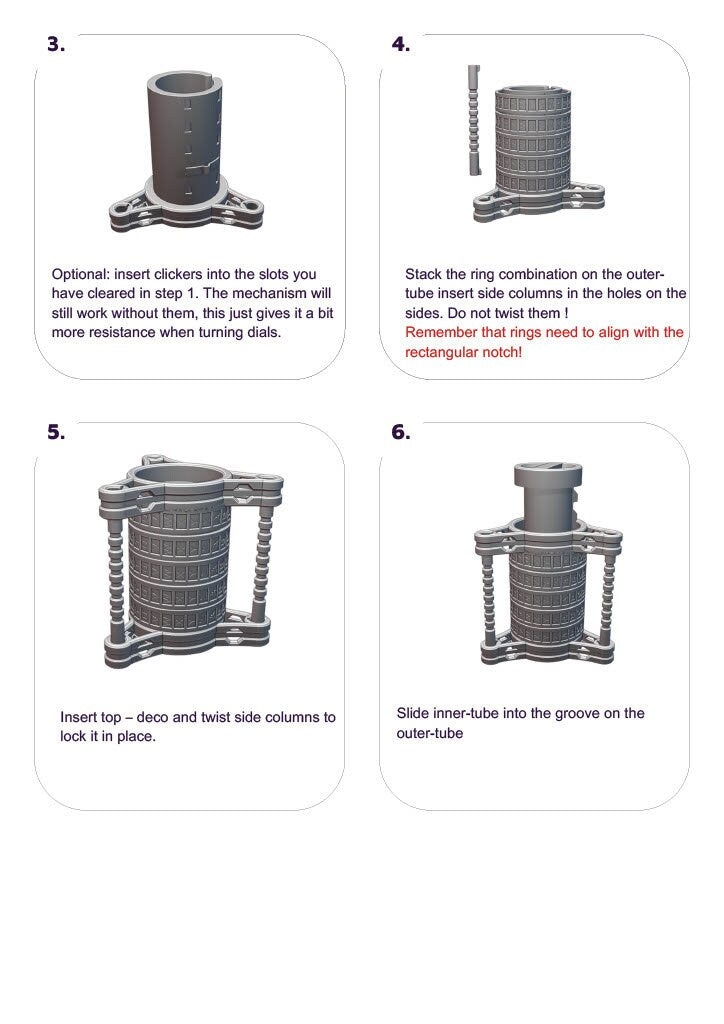 3.

Optional: insert clickers into the slots you have cleared in step 1. The mechanism will still work without them, this just gives it a bit more resistance when turning dials.

4.

Stack the ring combination on the outer-tube insert side columns in the holes on the sides. Do not twist them !
Remember that rings need to align with the rectangular notch!

5.

Insert top – deco and twist side columns to lock it in place.

6.

Slide inner-tube into the groove on the outer-tube