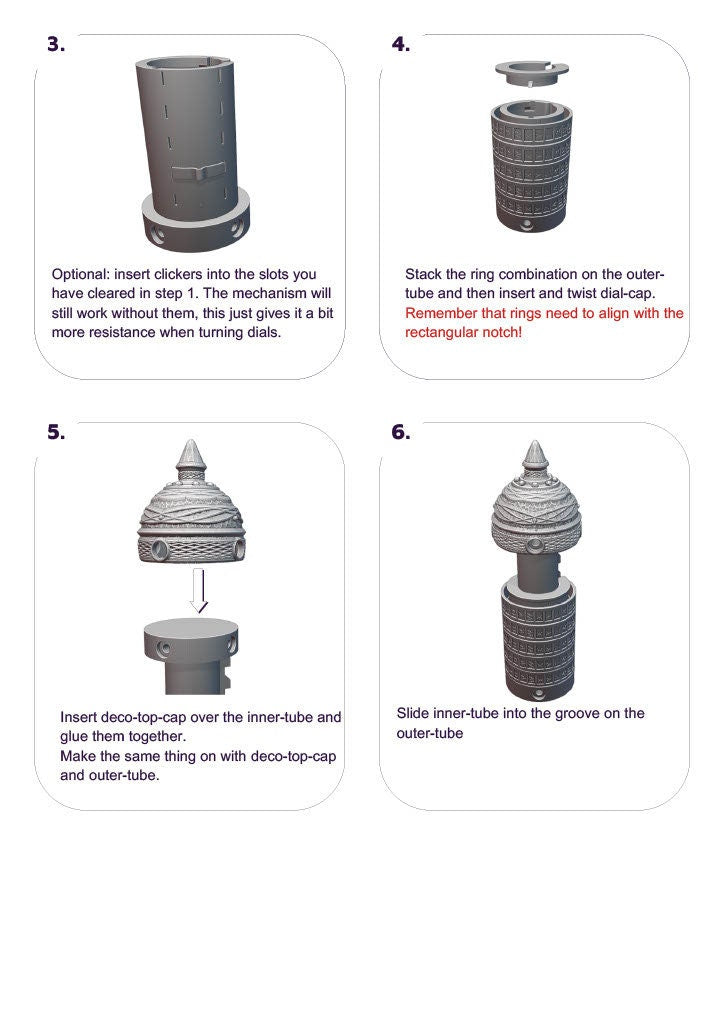 3.

Optional: insert clickers into the slots you have cleared in step 1. The mechanism will still work without them, this just gives it a bit more resistance when turning dials.

4.

Stack the ring combination on the outer-tube and then insert and twist dial-cap.
Remember that rings need to align with the rectangular notch!

5.

Insert deco-top-cap over the inner-tube and glue them together.
Make the same thing on with deco-top-cap and outer-tube.

6.

Slide inner-tube into the groove on the outer-tube