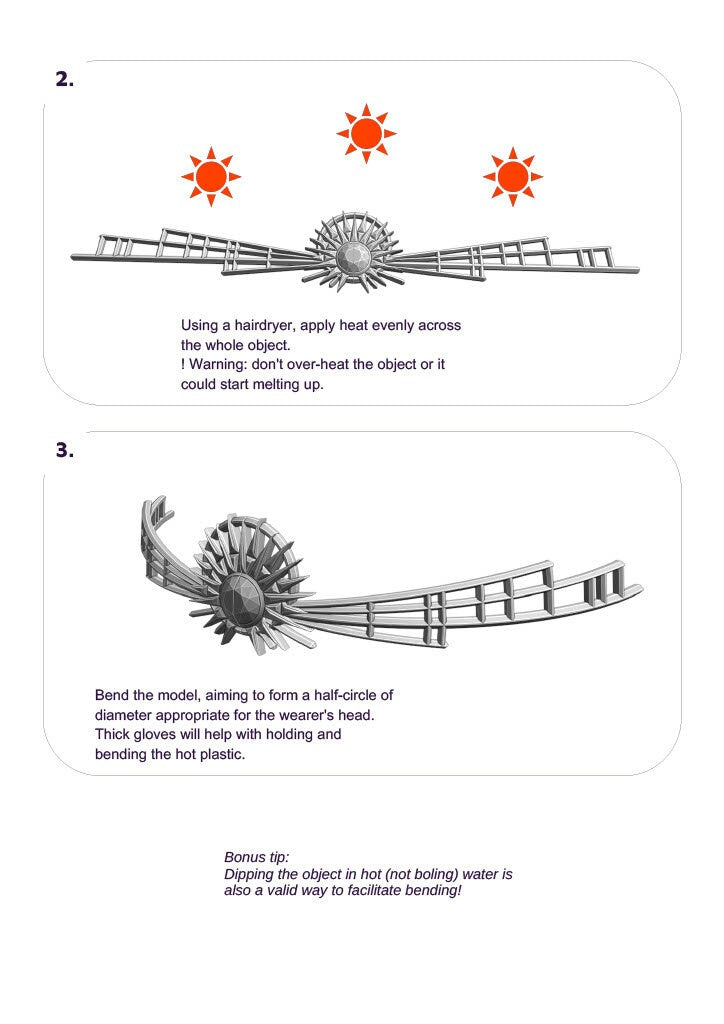 2.

Using a hairdryer, apply heat evenly across the whole object.
! Warning: don't over-heat the object or it could start melting up.

3.

Bend the model, aiming to form a half-circle of diameter appropriate for the wearer's head. Thick gloves will help with holding and bending the hot plastic.

Bonus tip:
Dipping the object in hot (not boling) water is also a valid way to facilitate bending!