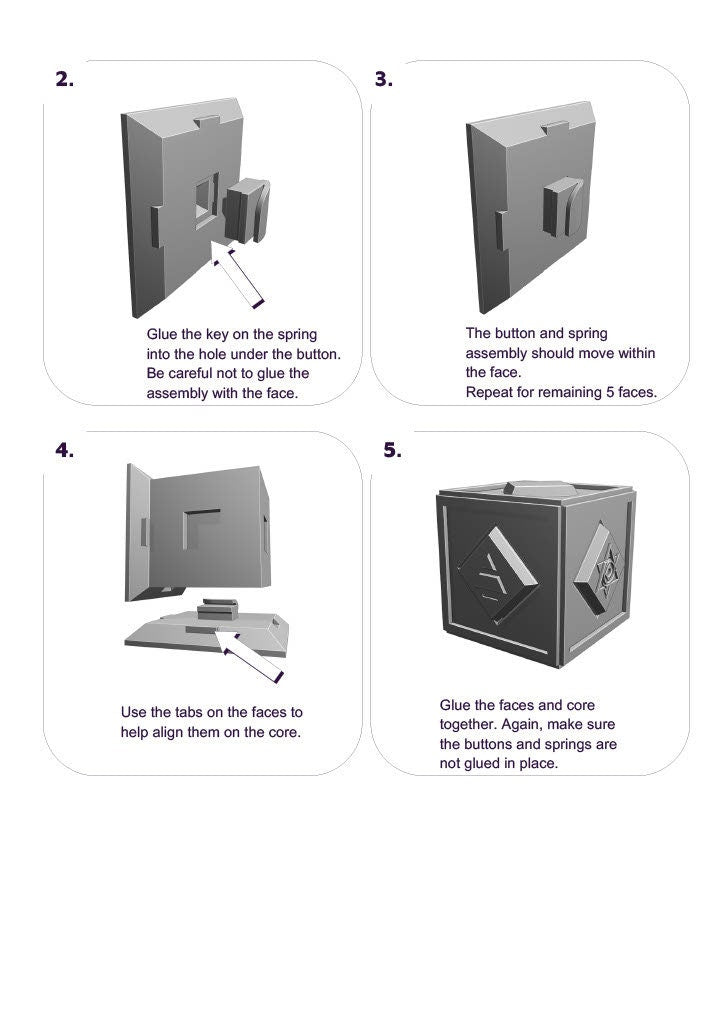 2.

Glue the key on the spring into the hole under the button. Be careful not to glue the assembly with the face.

3.

The button and spring assembly should move within the face.
Repeat for remaining 5 faces.

4.

Use the tabs on the faces to help align them on the core.

5.

Glue the faces and core together. Again, make sure the buttons and springs are not glued in place.