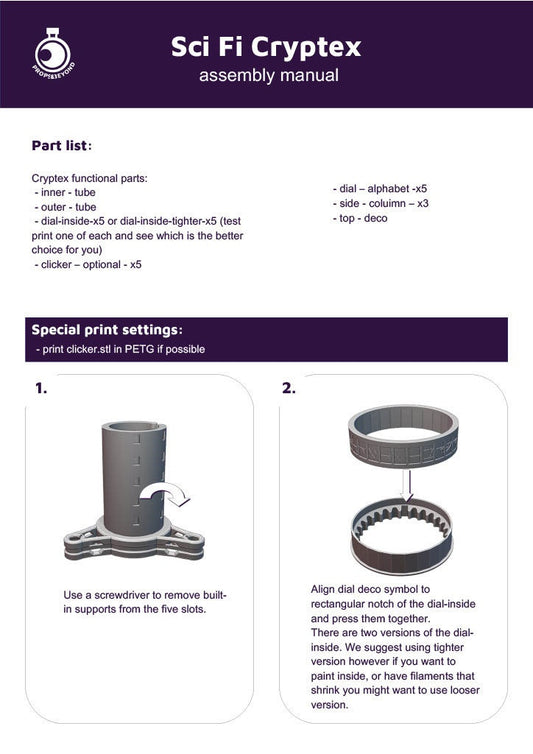 PROPS&BEYOND

Sci Fi Cryptex
assembly manual

Part list:

Cryptex functional parts:
- inner - tube
- outer - tube
- dial-inside-x5 or dial-inside-tighter-x5 (test print one of each and see which is the better choice for you)
- clicker – optional - x5

- dial – alphabet -x5
- side - coluimn – x3
- top - deco

Special print settings:
- print clicker.stl in PETG if possible

1.

Use a screwdriver to remove built-in supports from the five slots.

2.

Align dial deco symbol to rectangular notch of the dial-inside and press them together.
There are two versions of the dial-inside. We suggest using tighter version however if you want to paint inside, or have filaments that shrink you might want to use looser version.