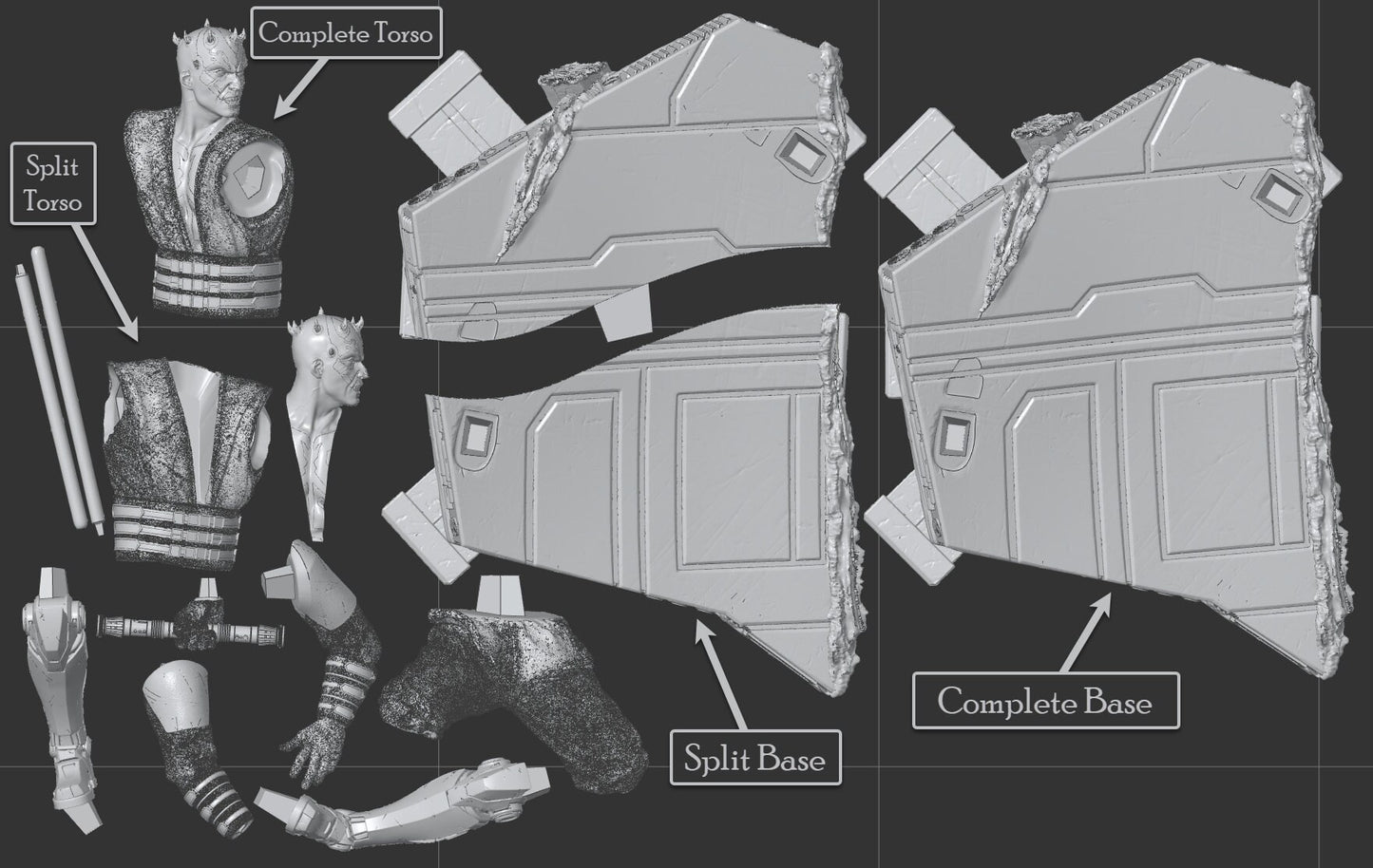 Complete Torso

Split Torso

Split Base

Complete Base