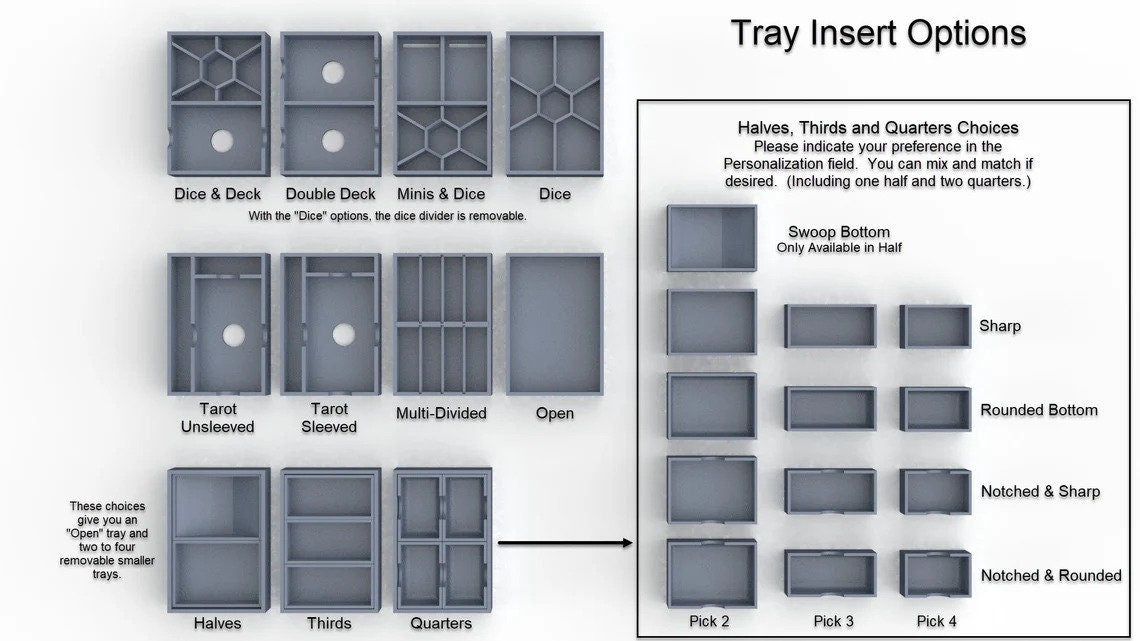 Tray Insert Options

Dice & Deck
Double Deck
Minis & Dice
Dice

With the "Dice" options, the dice divider is removable.

Tarot Unsleeved
Tarot Sleeved
Multi-Divided
Open

These choices give you an "Open" tray and two to four removable smaller trays.

Halves
Thirds
Quarters

Halves, Thirds and Quarters Choices
Please indicate your preference in the Personalization field. You can mix and match if desired. (Including one half and two quarters.)

Swoop Bottom
Only Available in Half

Sharp

Rounded Bottom

Notched & Sharp

Notched & Rounded

Pick 2
Pick 3
Pick 4